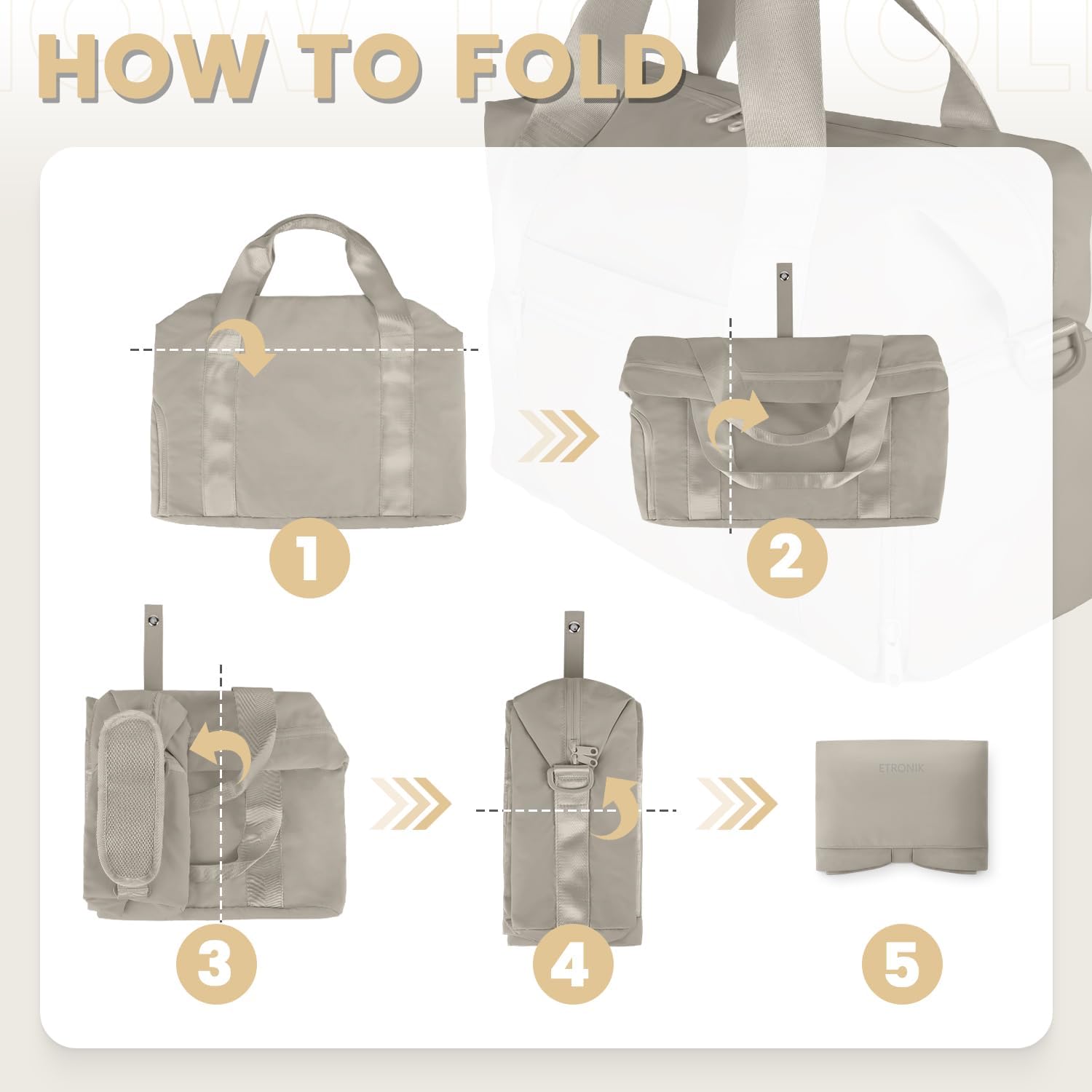 HOW TO FOLD

1

2

3

4

ETRONIK

5